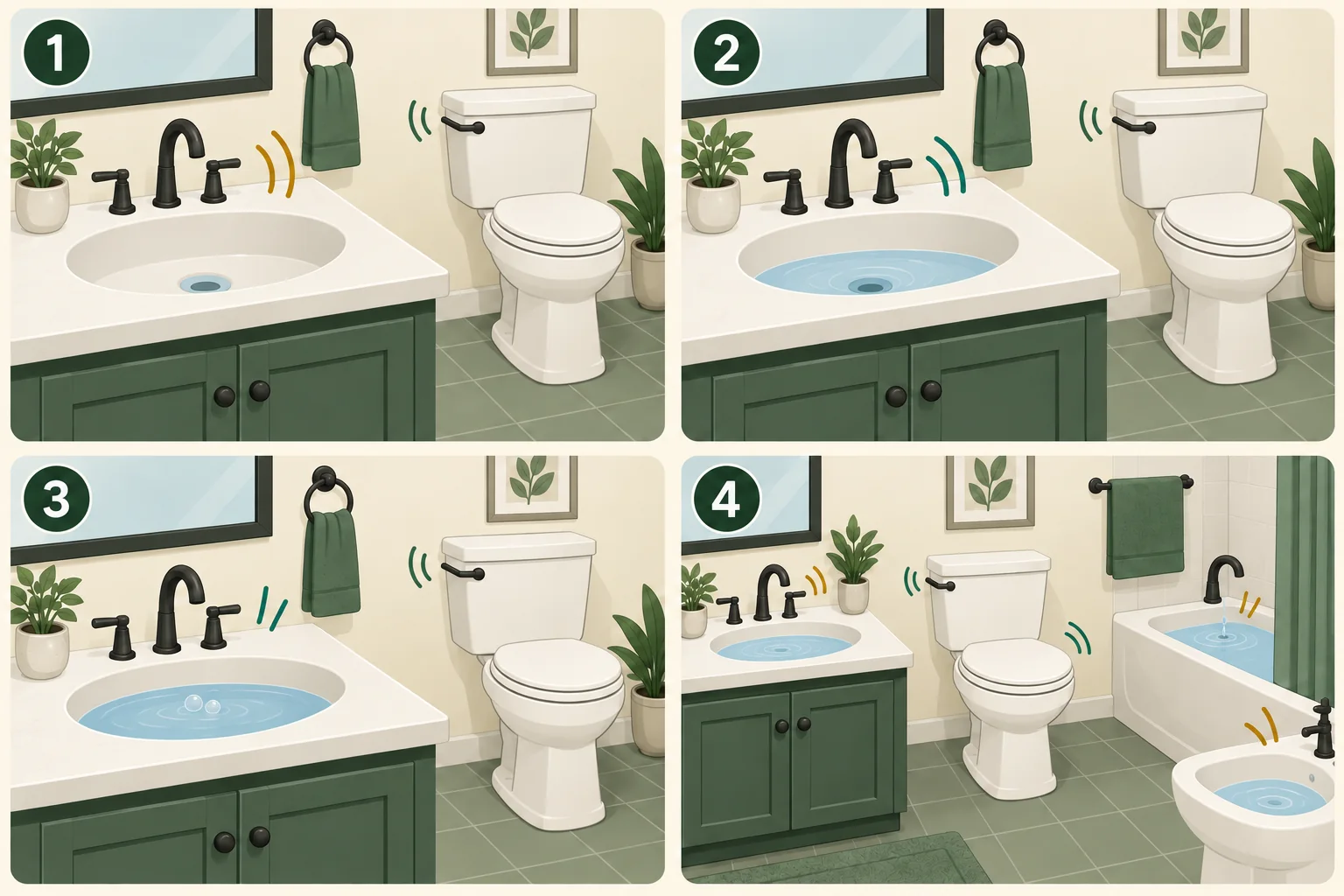 1

2

3

4